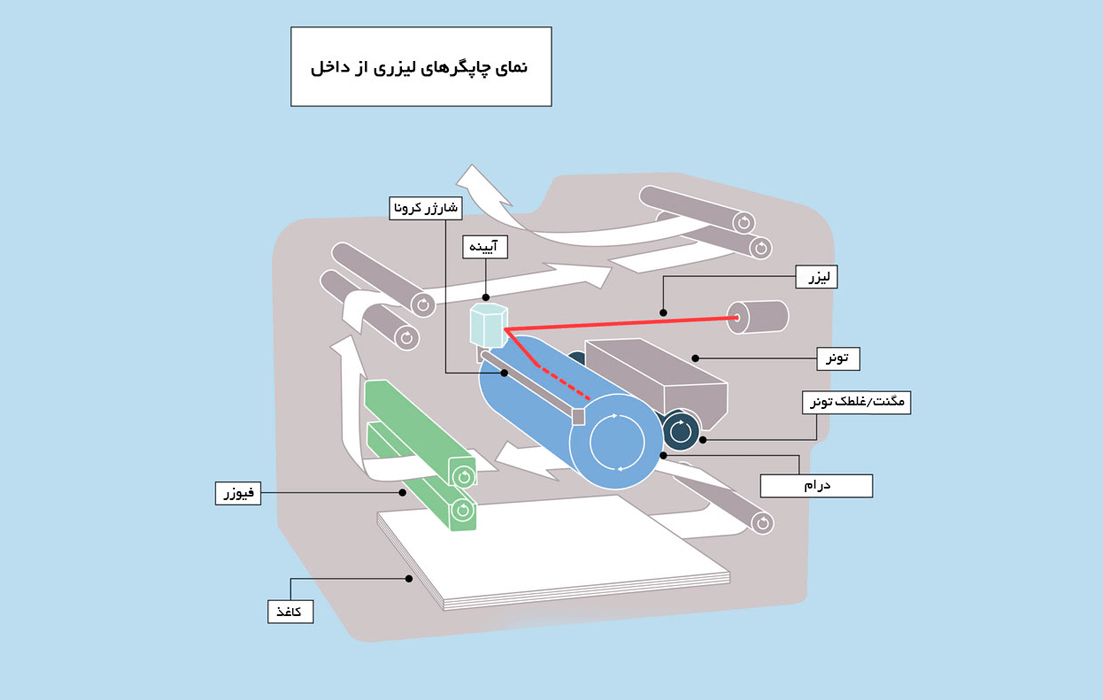 نمای چاپگرهای لیزری از داخل

شارژر کرونا

آیینه

لیزر

تونر

مگنت/غلطک تونر

درام

فیوزر

کاغذ